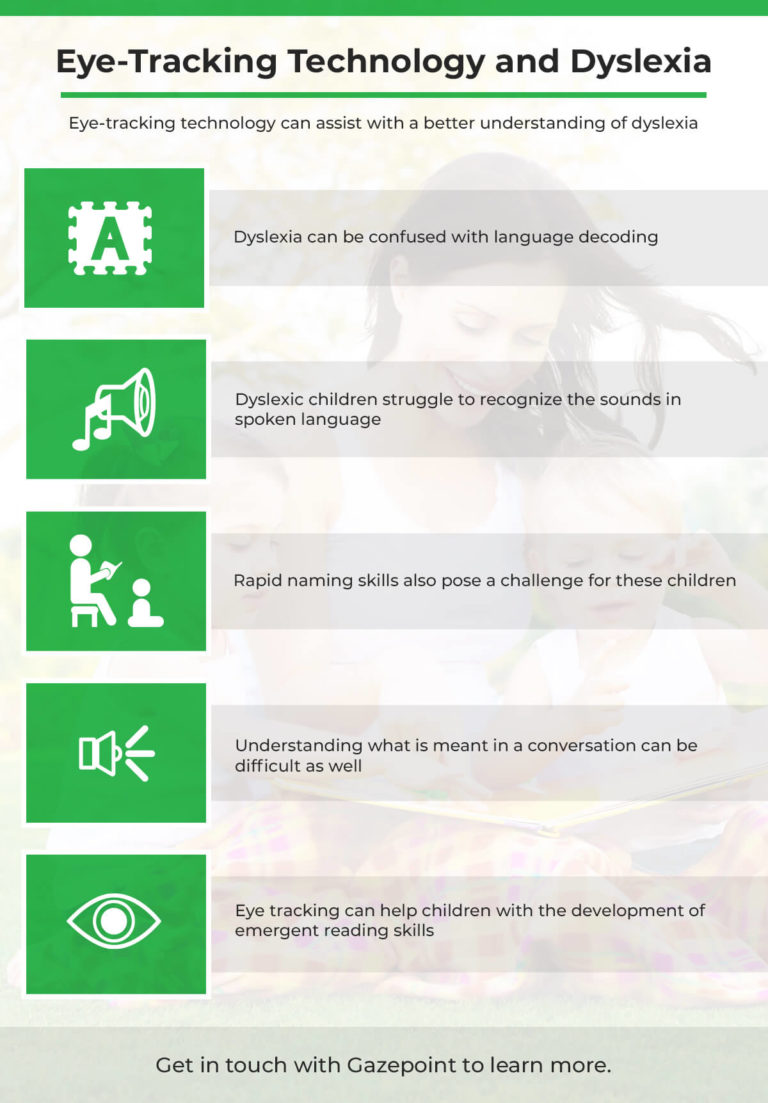 Eye-Tracking Technology and Dyslexia

Eye-tracking technology can assist with a better understanding of dyslexia

A

Dyslexia can be confused with language decoding

Dyslexic children struggle to recognize the sounds in spoken language

Rapid naming skills also pose a challenge for these children

Understanding what is meant in a conversation can be difficult as well

Eye tracking can help children with the development of emergent reading skills

Get in touch with Gazepoint to learn more.