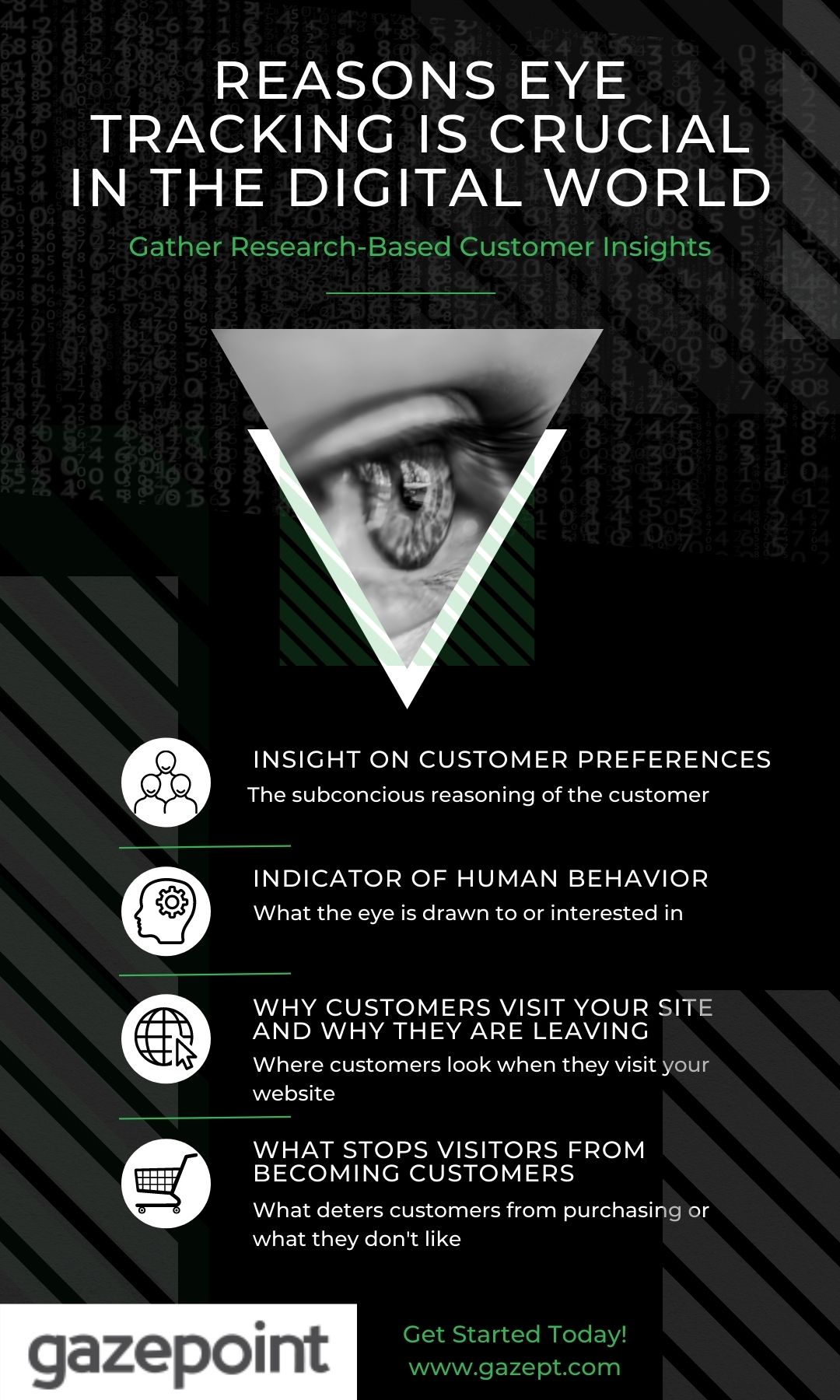 REASONS EYE TRACKING IS CRUCIAL IN THE DIGITAL WORLD

Gather Research-Based Customer Insights

INSIGHT ON CUSTOMER PREFERENCES

The subconcious reasoning of the customer

INDICATOR OF HUMAN BEHAVIOR

What the eye is drawn to or interested in

WHY CUSTOMERS VISIT YOUR SITE AND WHY THEY ARE LEAVING

Where customers look when they visit your website

WHAT STOPS VISITORS FROM BECOMING CUSTOMERS

What deters customers from purchasing or what they don't like

gazepoint

Get Started Today!
www.gazept.com