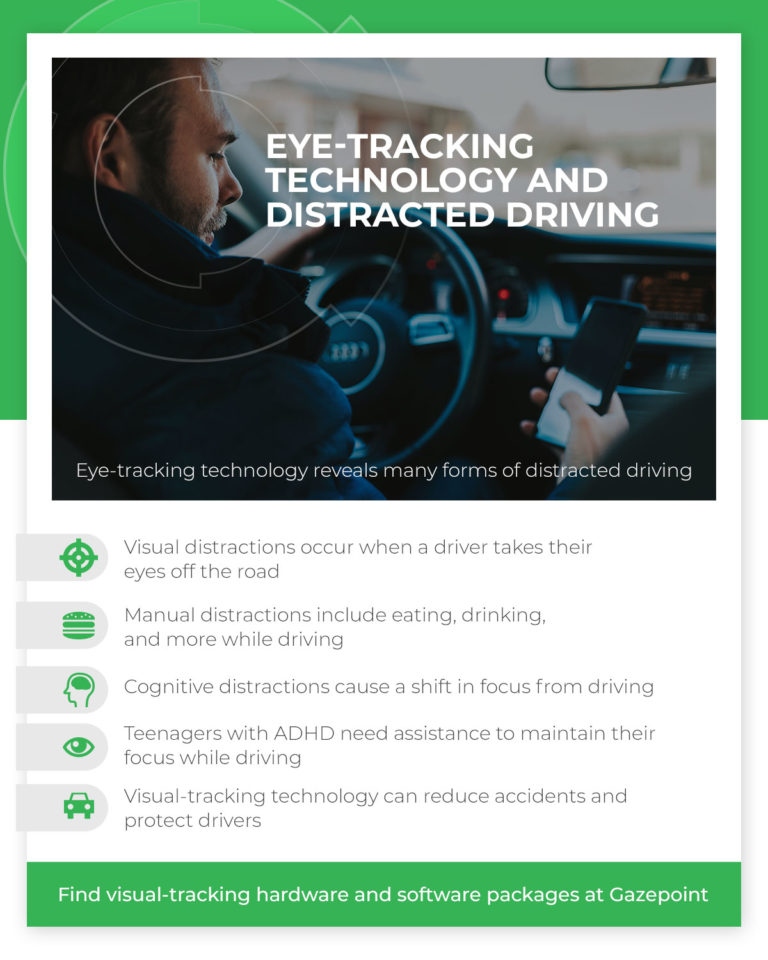 EYE-TRACKING TECHNOLOGY AND DISTRACTED DRIVING

Eye-tracking technology reveals many forms of distracted driving

Visual distractions occur when a driver takes their eyes off the road

Manual distractions include eating, drinking, and more while driving

Cognitive distractions cause a shift in focus from driving

Teenagers with ADHD need assistance to maintain their focus while driving

Visual-tracking technology can reduce accidents and protect drivers

Find visual-tracking hardware and software packages at Gazepoint